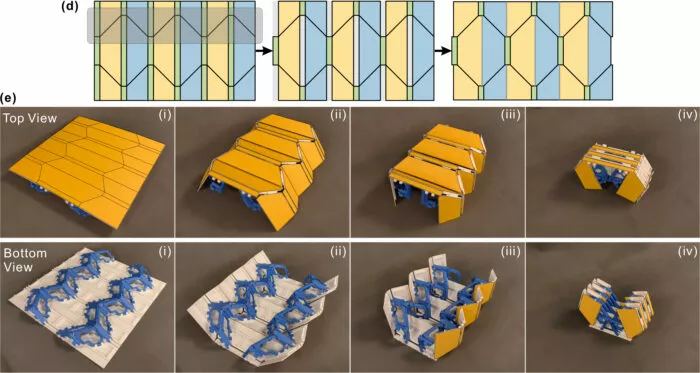 (d)

(e)

Top View (i)

(ii)

(iii)

(iv)

Bottom View (i)

(ii)

(iii)

(iv)